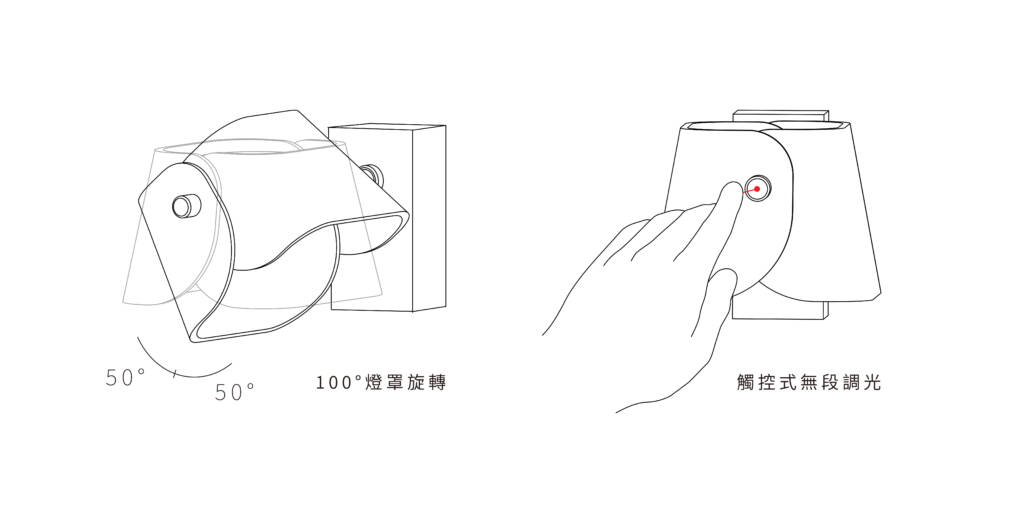 50°

50°

100°燈罩旋轉

觸控式無段調光